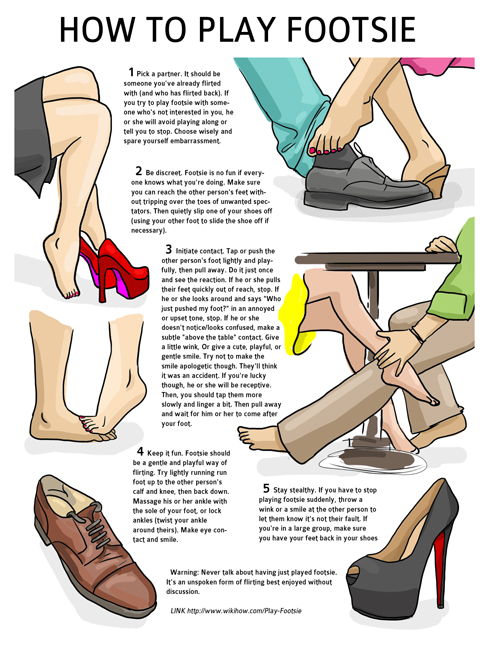 HOW TO PLAY FOOTSIE

1 Pick a partner. It should be someone you've already flirted with (and who has flirted back). If you try to play footsie with someone who's not interested in you, he or she will avoid playing along or tell you to stop. Choose wisely and spare yourself embarrassment.

2 Be discreet. Footsie is no fun if everyone knows what you're doing. Make sure you can reach the other person's feet without tripping over the toes of unwanted spectators. Then quietly slip one of your shoes off (using your other foot to slide the shoe off if necessary).

3 Initiate contact. Tap or push the other person's foot lightly and playfully, then pull away. Do it just once and see the reaction. If he or she pulls their feet quickly out of reach, stop. If he or she looks around and says "Who just pushed my foot?" in an annoyed or upset tone, stop. If he or she doesn't notice/looks confused, make a subtle "above the table" contact. Give a little wink, Or give a cute, playful, or gentle smile. Try not to make the smile apologetic though. They'll think it was an accident. If you're lucky though, he or she will be receptive. Then, you should tap them more slowly and linger a bit. Then pull away and wait for him or her to come after your foot.

4 Keep it fun. Footsie should be a gentle and playful way of flirting. Try lightly running run foot up to the other person's calf and knee, then back down. Massage his or her ankle with the sole of your foot, or lock ankles (twist your ankle around theirs). Make eye contact and smile.

5 Stay stealthy. If you have to stop playing footsie suddenly, throw a wink or a smile at the other person to let them know it's not their fault. If you're in a large group, make sure you have your feet back in your shoes

Warning: Never talk about having just played footsie. It's an unspoken form of flirting best enjoyed without discussion.

LINK http://www.wikihow.com/Play-Footsie